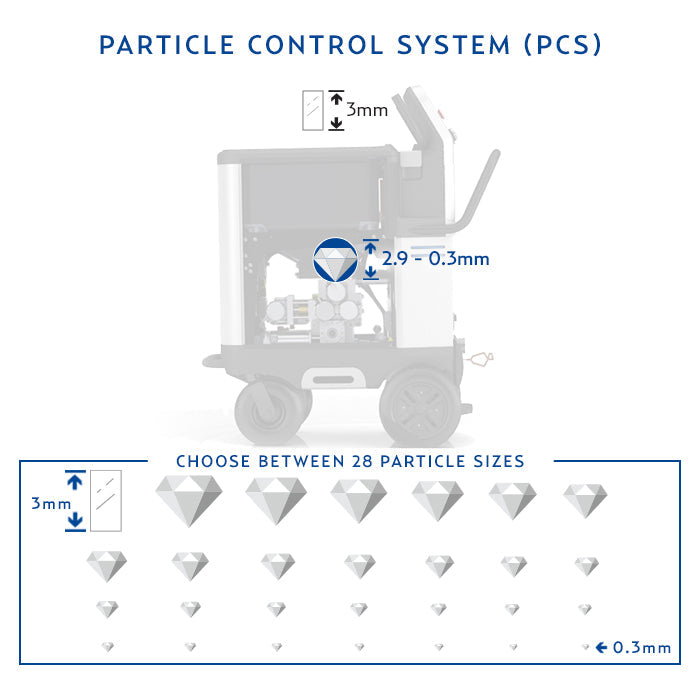 PARTICLE CONTROL SYSTEM (PCS)

3mm

2.9 - 0.3mm

CHOOSE BETWEEN 28 PARTICLE SIZES

3mm

0.3mm